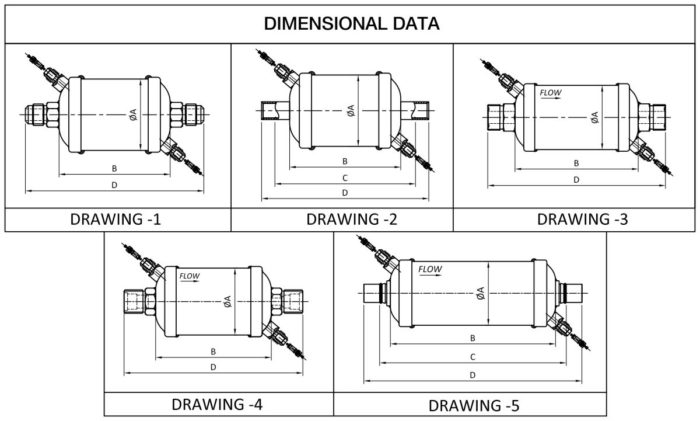 DIMENSIONAL DATA

ØA
B
D

DRAWING -1

ØA
B
C
D

DRAWING -2

FLOW
ØA
B
D

DRAWING -3

FLOW
ØA
B
D

DRAWING -4

FLOW
ØA
B
C
D

DRAWING -5